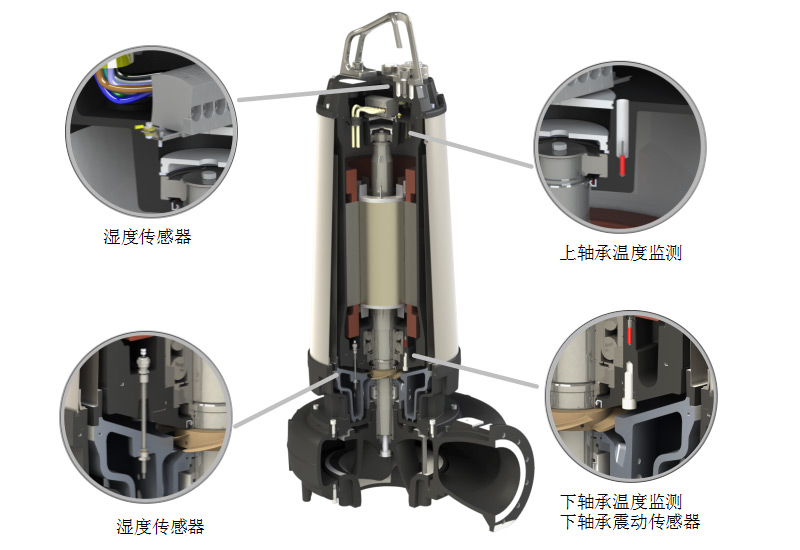 湿度传感器

上轴承温度监测

湿度传感器

下轴承温度监测
下轴承震动传感器